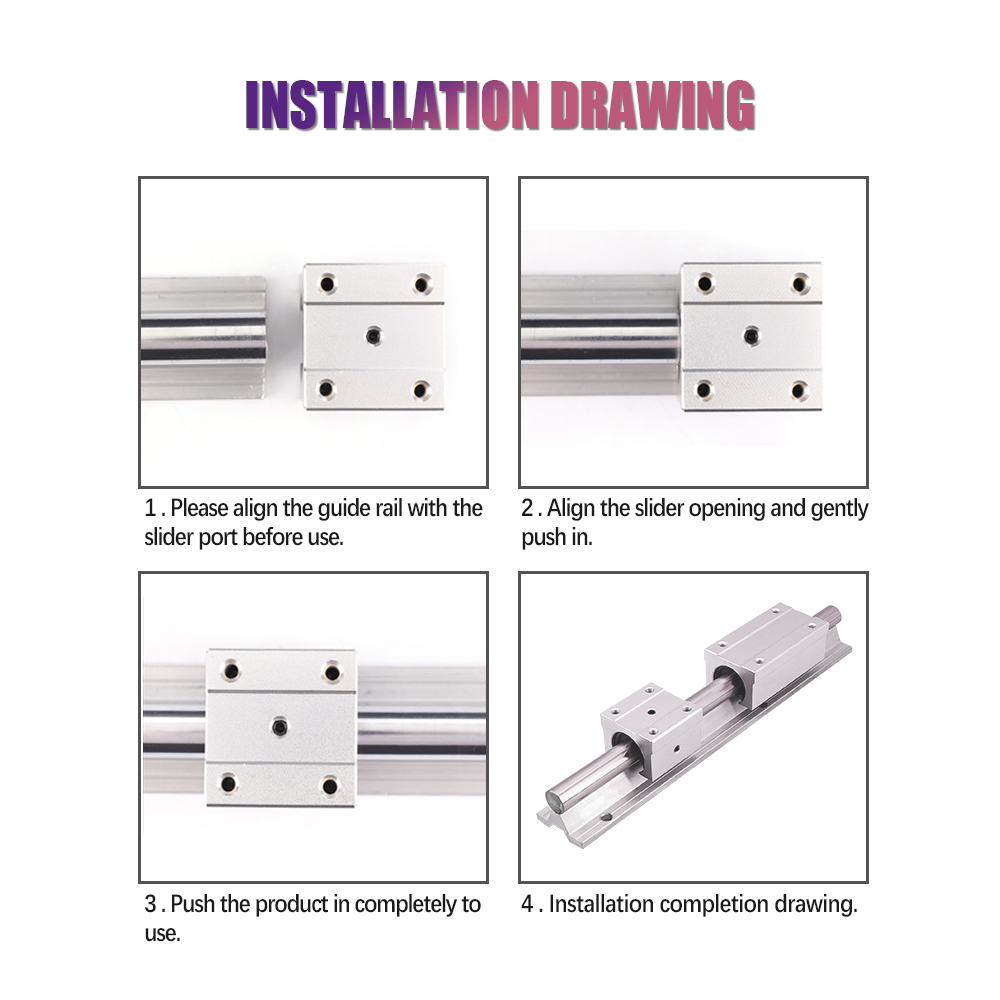 INSTALLATION DRAWING

1 . Please align the guide rail with the slider port before use.

2 . Align the slider opening and gently push in.

3 . Push the product in completely to use.

4 . Installation completion drawing.